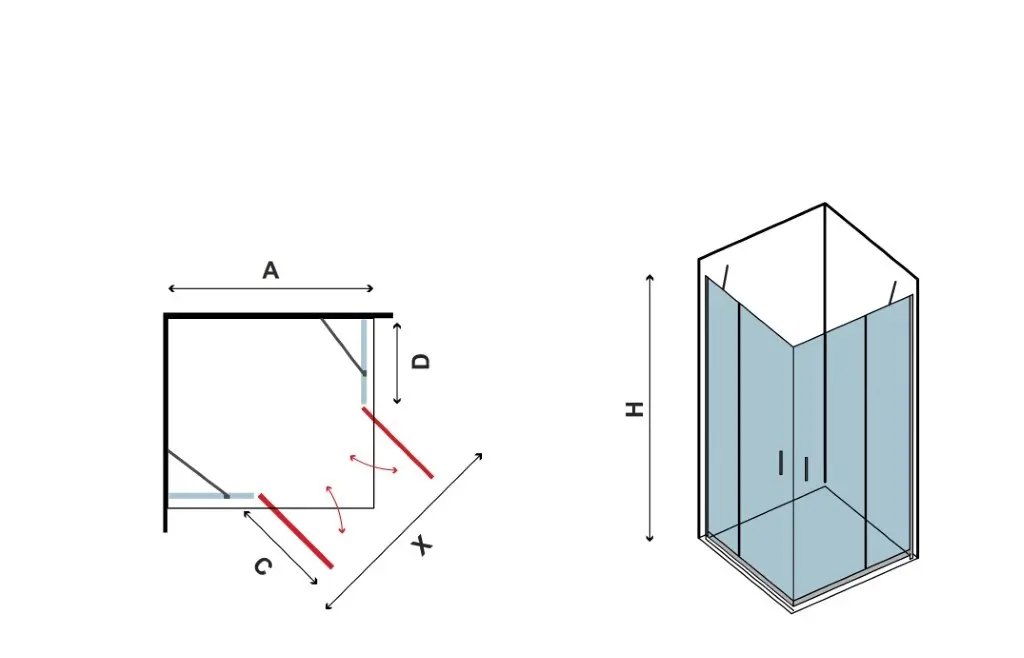 A
D
C
X
H