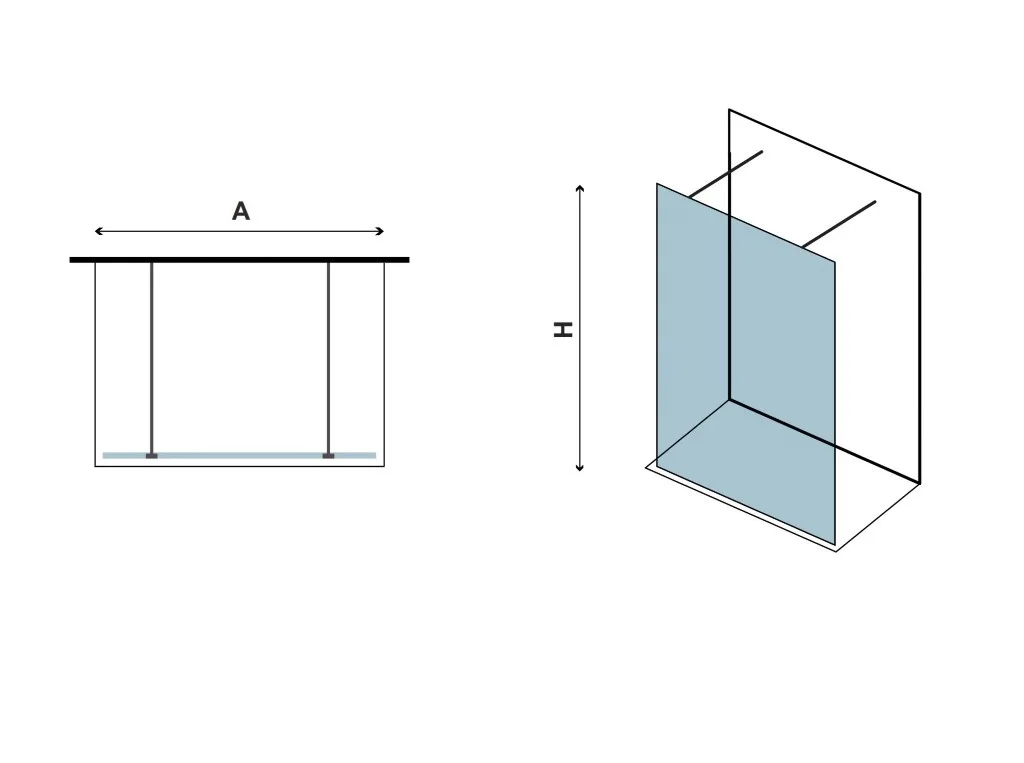 A

H